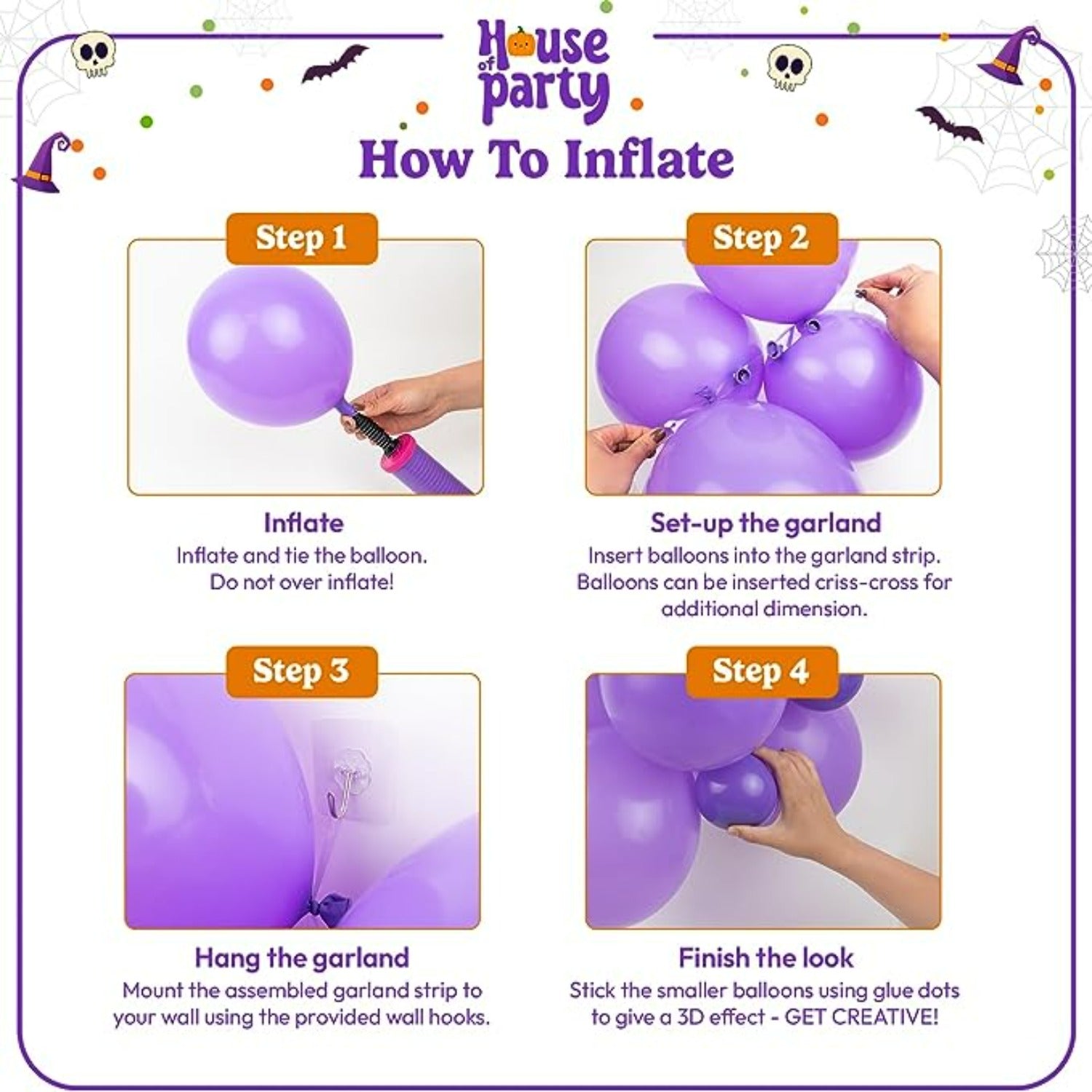 House of party

How To Inflate

Step 1

Inflate
Inflate and tie the balloon. Do not over inflate!

Step 2

Set-up the garland
Insert balloons into the garland strip. Balloons can be inserted criss-cross for additional dimension.

Step 3

Hang the garland
Mount the assembled garland strip to your wall using the provided wall hooks.

Step 4

Finish the look
Stick the smaller balloons using glue dots to give a 3D effect - GET CREATIVE!