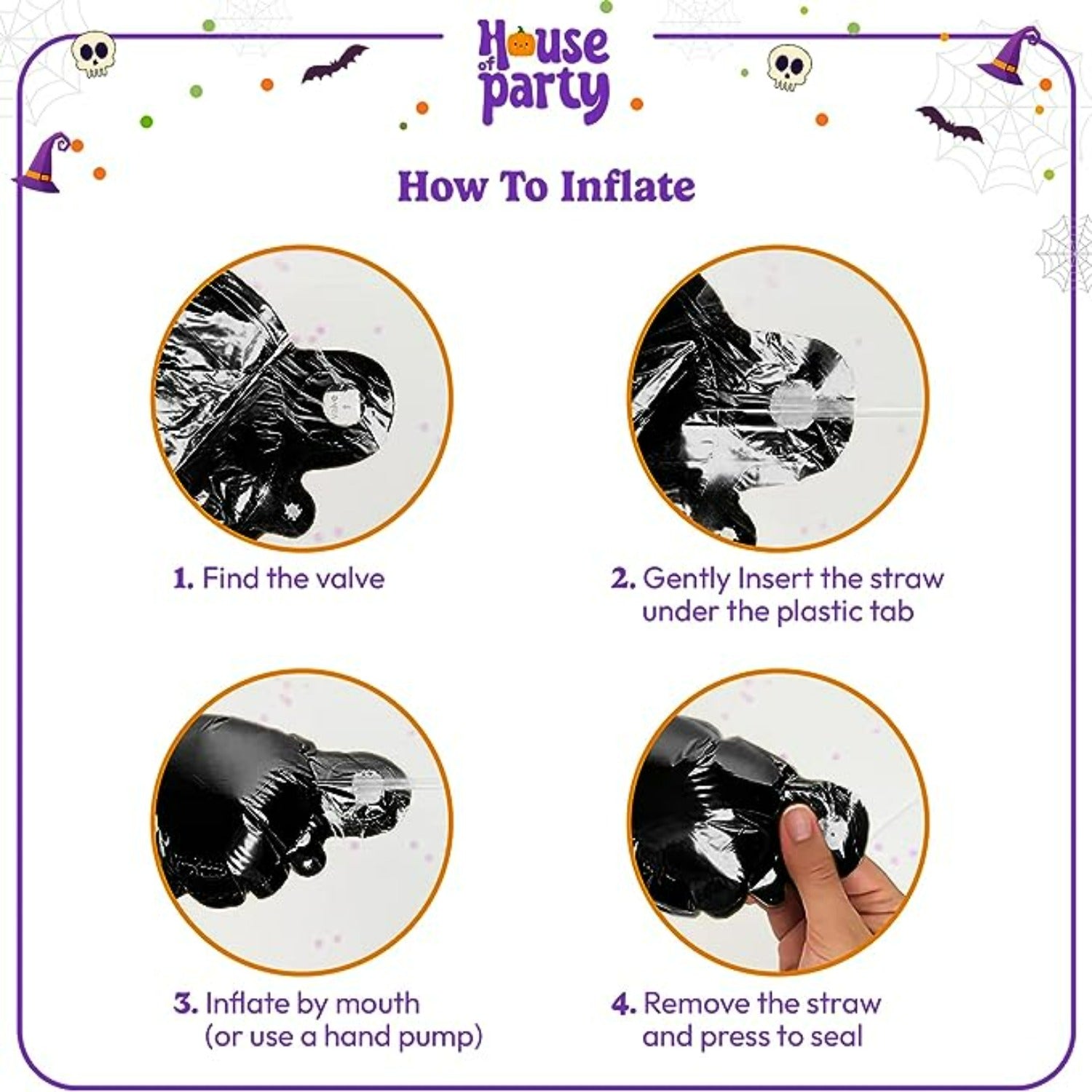 House of party

How To Inflate

1. Find the valve

2. Gently Insert the straw under the plastic tab

3. Inflate by mouth (or use a hand pump)

4. Remove the straw and press to seal