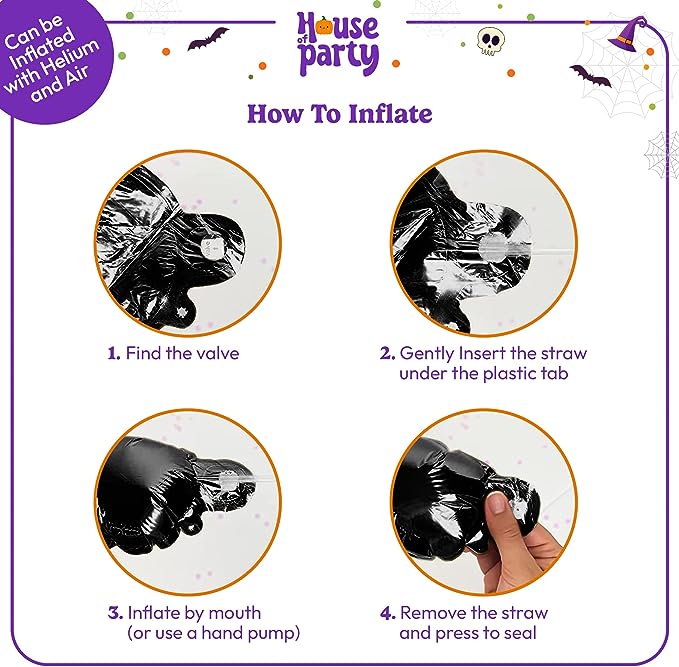 Can be Inflated with Helium and Air

House of party

How To Inflate

1. Find the valve

2. Gently Insert the straw under the plastic tab

3. Inflate by mouth (or use a hand pump)

4. Remove the straw and press to seal