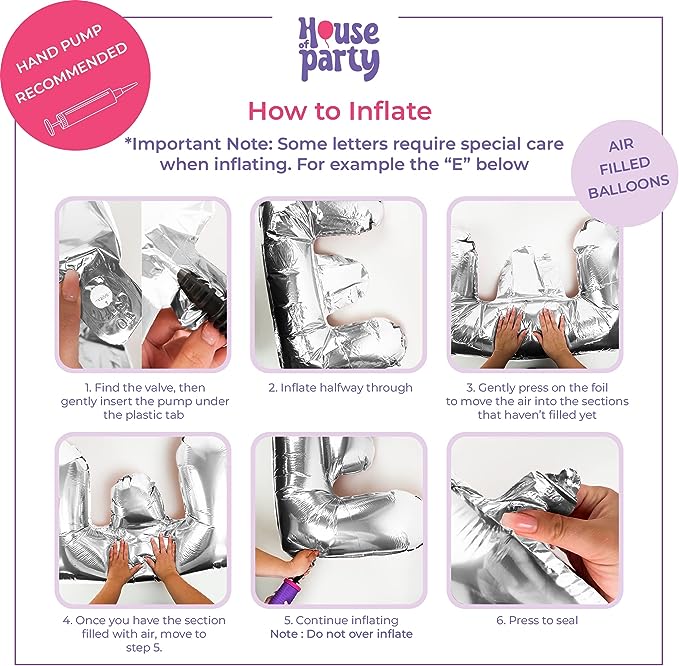 HAND PUMP RECOMMENDED

House of party

How to Inflate

*Important Note: Some letters require special care when inflating. For example the "E" below

AIR FILLED BALLOONS

1. Find the valve, then gently insert the pump under the plastic tab

2. Inflate halfway through

3. Gently press on the foil to move the air into the sections that haven't filled yet

4. Once you have the section filled with air, move to step 5.

5. Continue inflating
Note : Do not over inflate

6. Press to seal